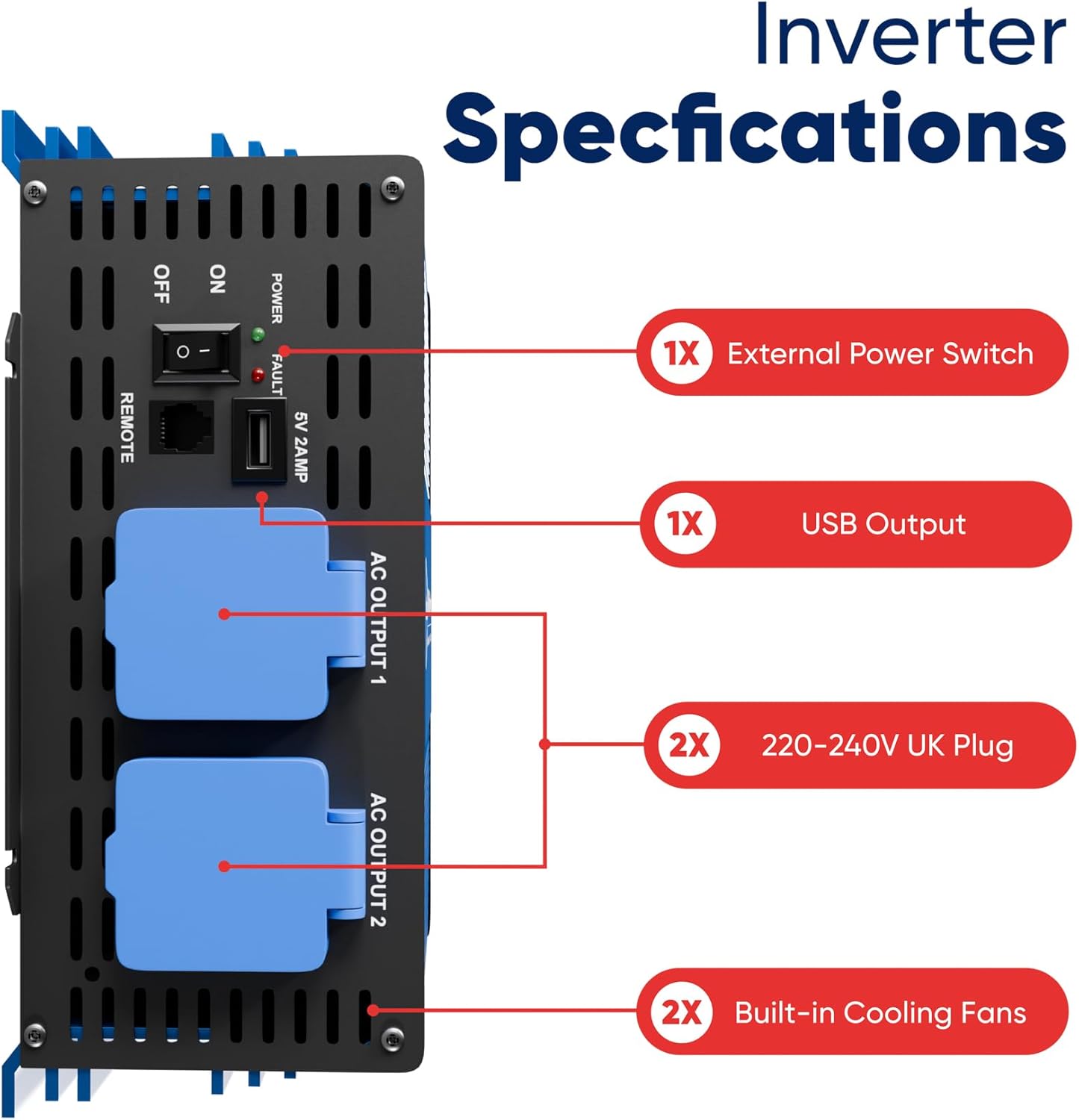 Inverter
Specfications

OFF
ON
POWER
FAULT
REMOTE
5V 2AMP
AC OUTPUT 1
AC OUTPUT 2

1X External Power Switch

1X USB Output

2X 220-240V UK Plug

2X Built-in Cooling Fans